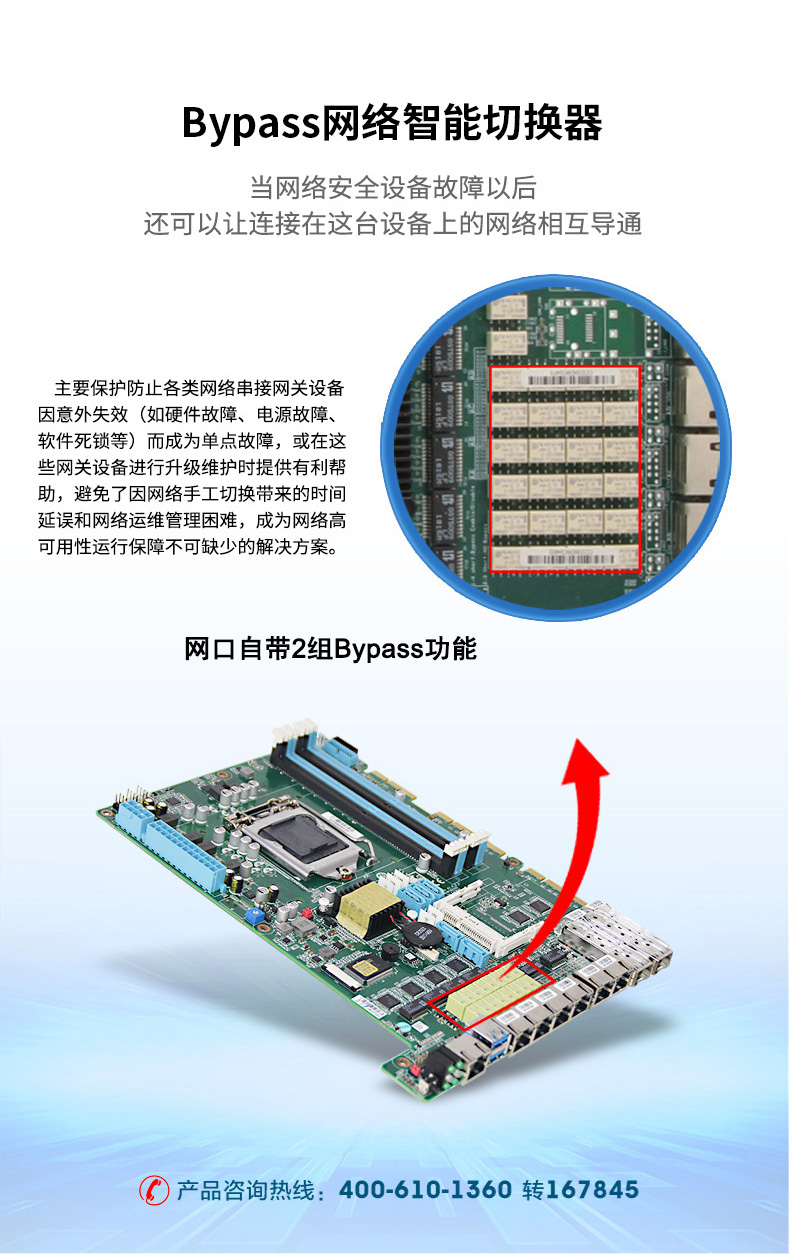 Bypass网络智能切换器

当网络安全设备故障以后
还可以让连接在这台设备上的网络相互导通

主要保护防止各类网络串接网关设备因意外失效（如硬件故障、电源故障、软件死锁等）而成为单点故障，或在这些网关设备进行升级维护时提供有利帮助，避免了因网络手工切换带来的时间延误和网络运维管理困难，成为网络高可用性运行保障不可缺少的解决方案。

网口自带2组Bypass功能

产品咨询热线：400-610-1360 转167845