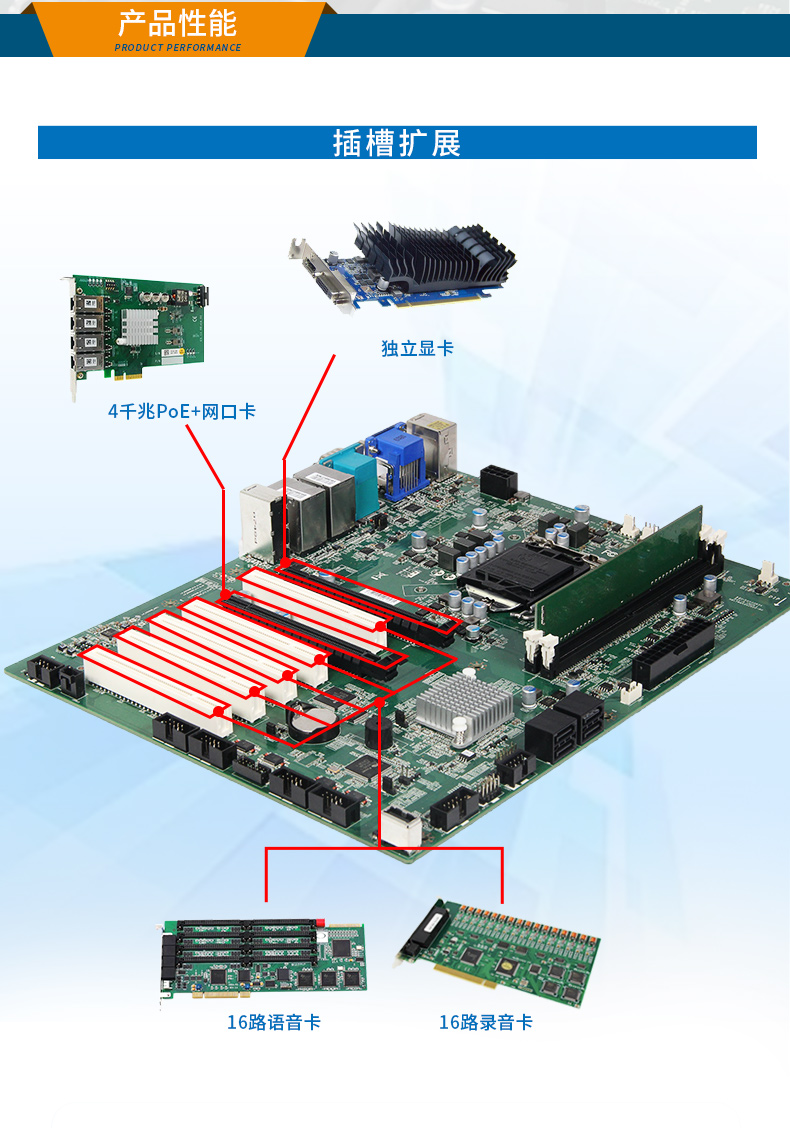 产品性能
PRODUCT PERFORMANCE

插槽扩展

独立显卡

4千兆PoE+网口卡

16路语音卡

16路录音卡