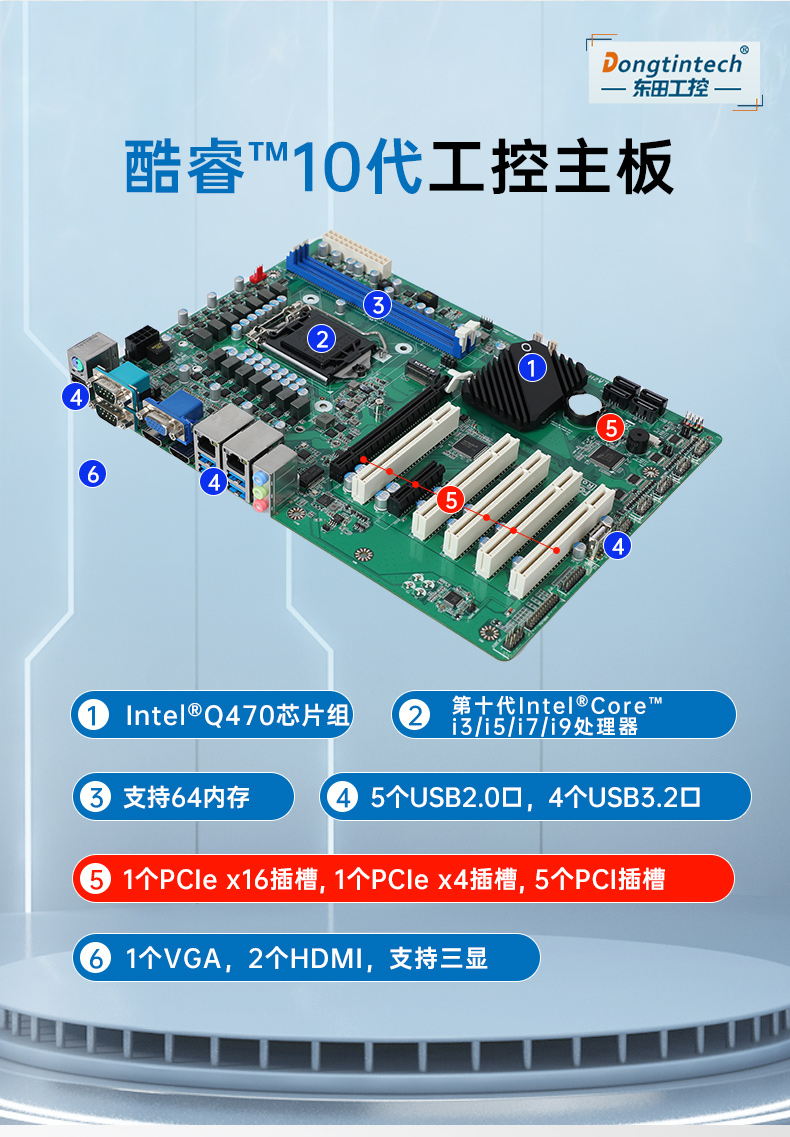 Dongtintech®
— 东田工控 —

酷睿™10代工控主板

3
2
1
4
5
6
4
5
4

1 Intel®Q470芯片组

2 第十代Intel®Core™ i3/i5/i7/i9处理器

3 支持64内存

4 5个USB2.0口，4个USB3.2口

5 1个PCIe x16插槽, 1个PCIe x4插槽, 5个PCI插槽

6 1个VGA，2个HDMI，支持三显