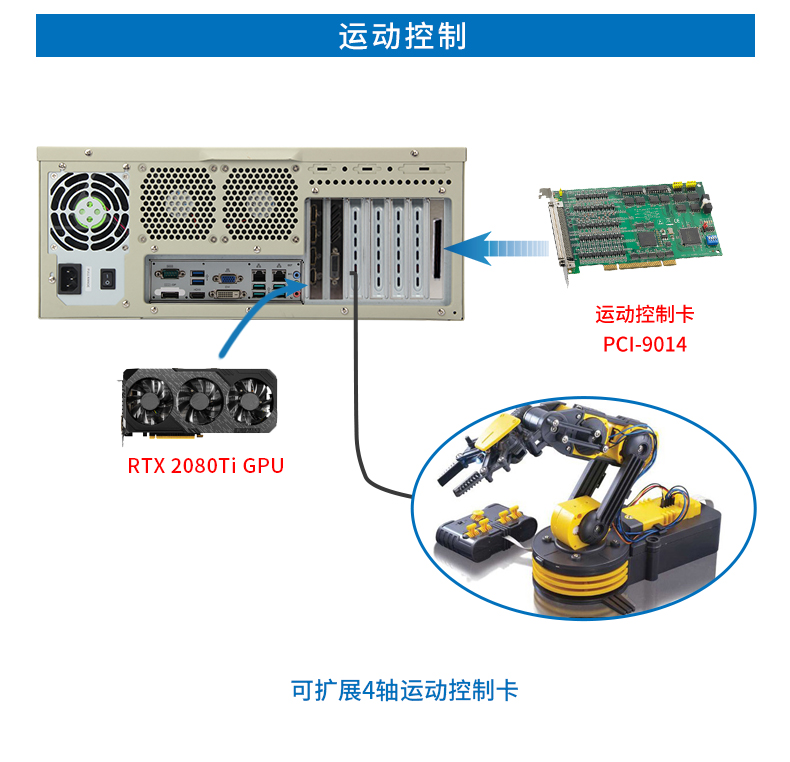 运动控制

运动控制卡
PCI-9014

RTX 2080Ti GPU

可扩展4轴运动控制卡