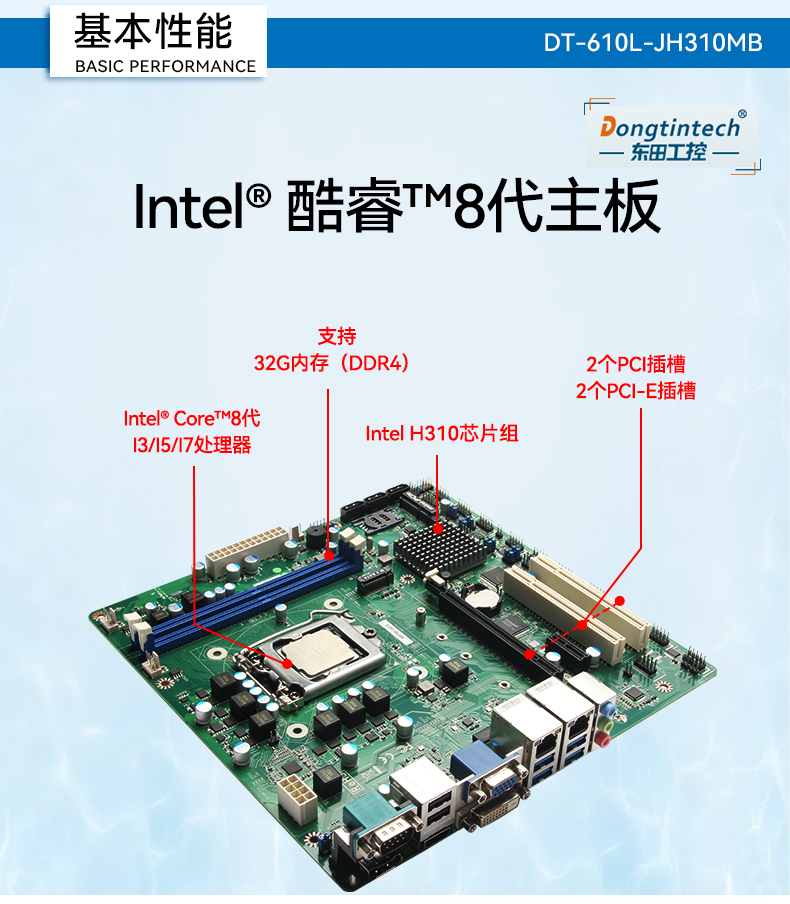 基本性能
BASIC PERFORMANCE

DT-610L-JH310MB

Dongtintech®
东田工控

Intel® 酷睿™8代主板

支持
32G内存（DDR4）

2个PCI插槽
2个PCI-E插槽

Intel® Core™8代
I3/I5/I7处理器

Intel H310芯片组