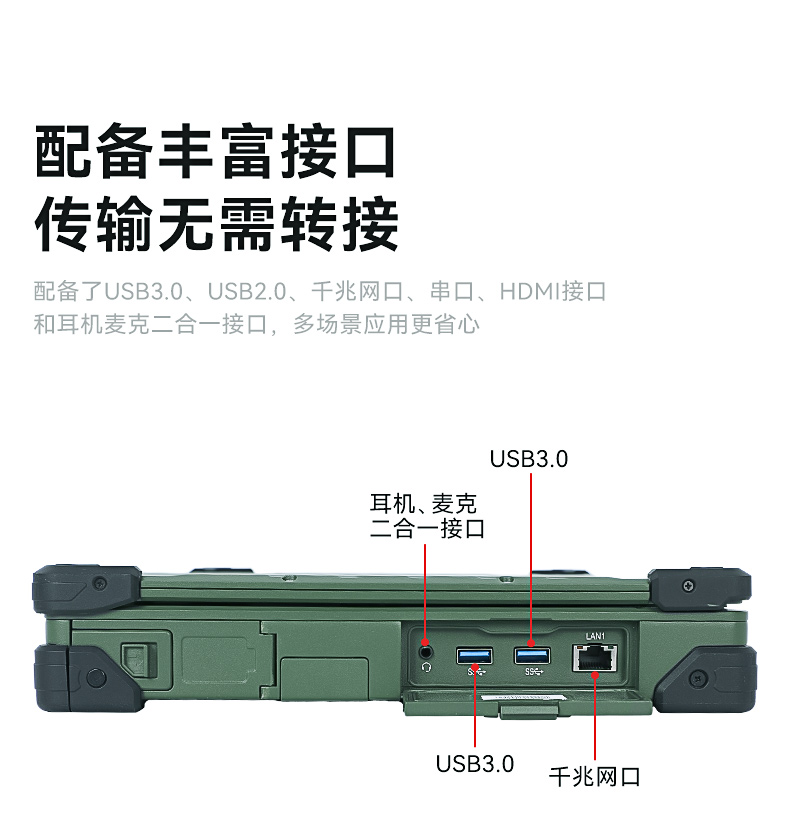 配备丰富接口
传输无需转接

配备了USB3.0、USB2.0、千兆网口、串口、HDMI接口和耳机麦克二合一接口，多场景应用更省心

USB3.0

耳机、麦克
二合一接口

LAN1

USB3.0

千兆网口