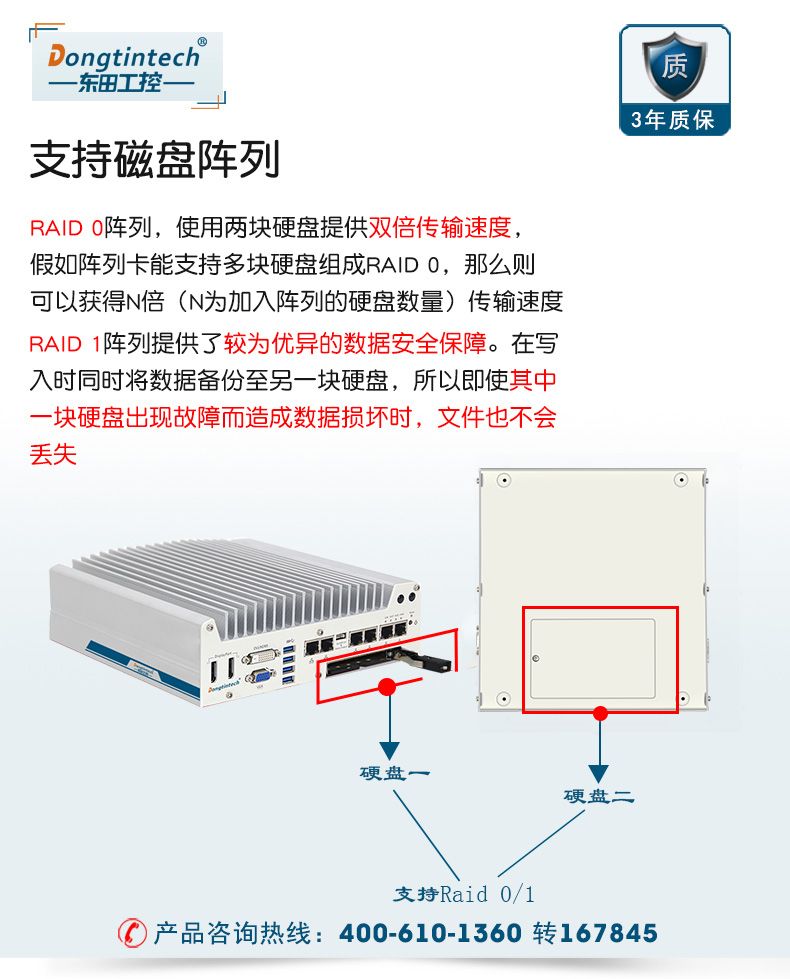 Dongtintech®
—东田工控—

质
3年质保

支持磁盘阵列

RAID 0阵列，使用两块硬盘提供双倍传输速度，假如阵列卡能支持多块硬盘组成RAID 0，那么则可以获得N倍（N为加入阵列的硬盘数量）传输速度

RAID 1阵列提供了较为优异的数据安全保障。在写入时同时将数据备份至另一块硬盘，所以即使其中一块硬盘出现故障而造成数据损坏时，文件也不会丢失

硬盘一

硬盘二

支持Raid 0/1

产品咨询热线：400-610-1360 转167845