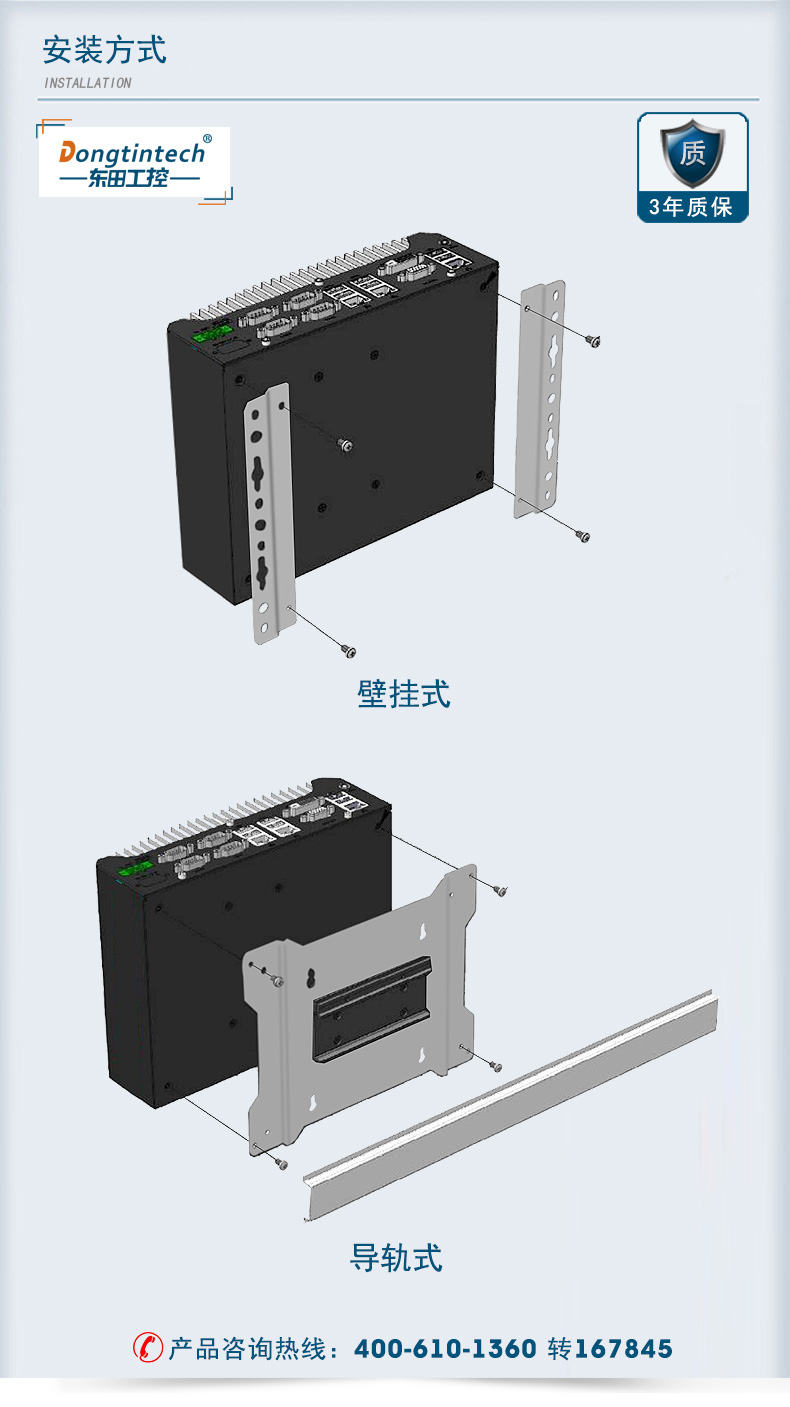 安装方式
INSTALLATION

Dongtintech®
—东田工控—

质
3年质保

壁挂式

导轨式

产品咨询热线：400-610-1360 转167845