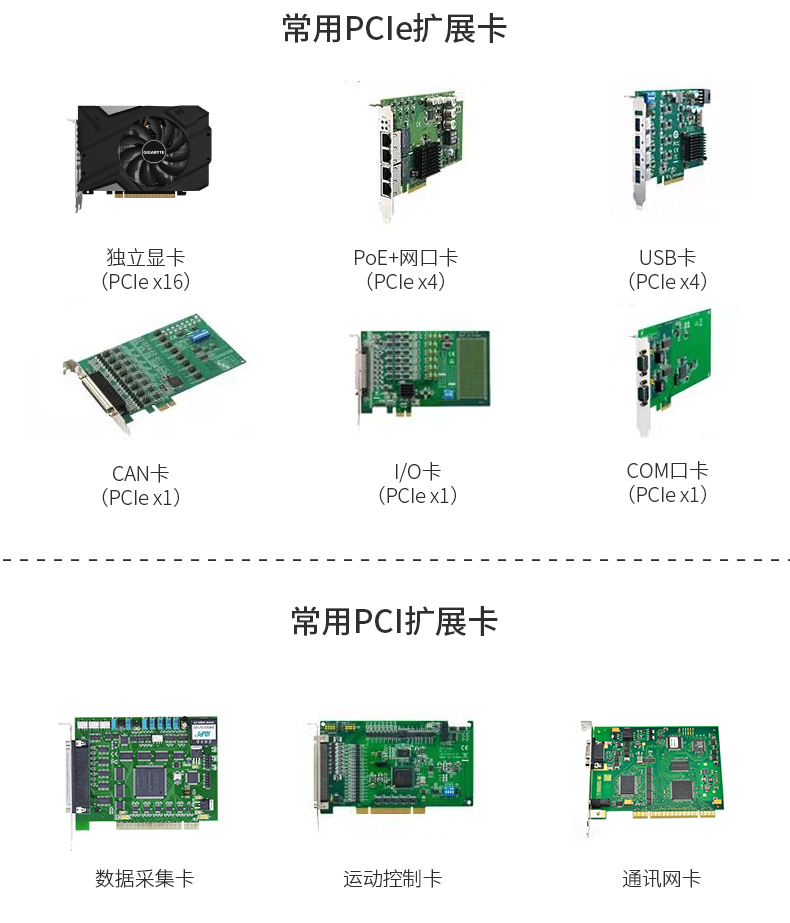 常用PCIe扩展卡

GIGABYTE

独立显卡
（PCIe x16）

PoE+网口卡
（PCIe x4）

USB卡
（PCIe x4）

CAN卡
（PCIe x1）

I/O卡
（PCIe x1）

COM口卡
（PCIe x1）

常用PCI扩展卡

数据采集卡

运动控制卡

通讯网卡