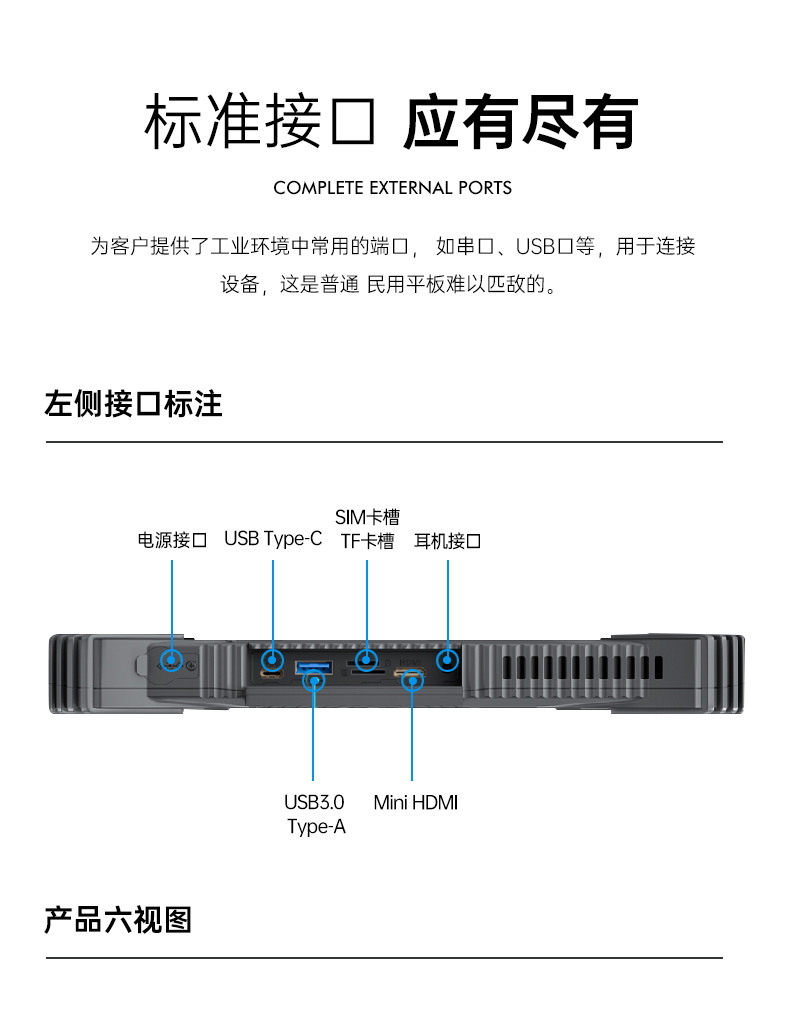 标准接口 应有尽有

COMPLETE EXTERNAL PORTS

为客户提供了工业环境中常用的端口， 如串口、USB口等，用于连接设备，这是普通 民用平板难以匹敌的。

左侧接口标注

电源接口

USB Type-C

SIM卡槽
TF卡槽

耳机接口

USB3.0
Type-A

Mini HDMI

产品六视图