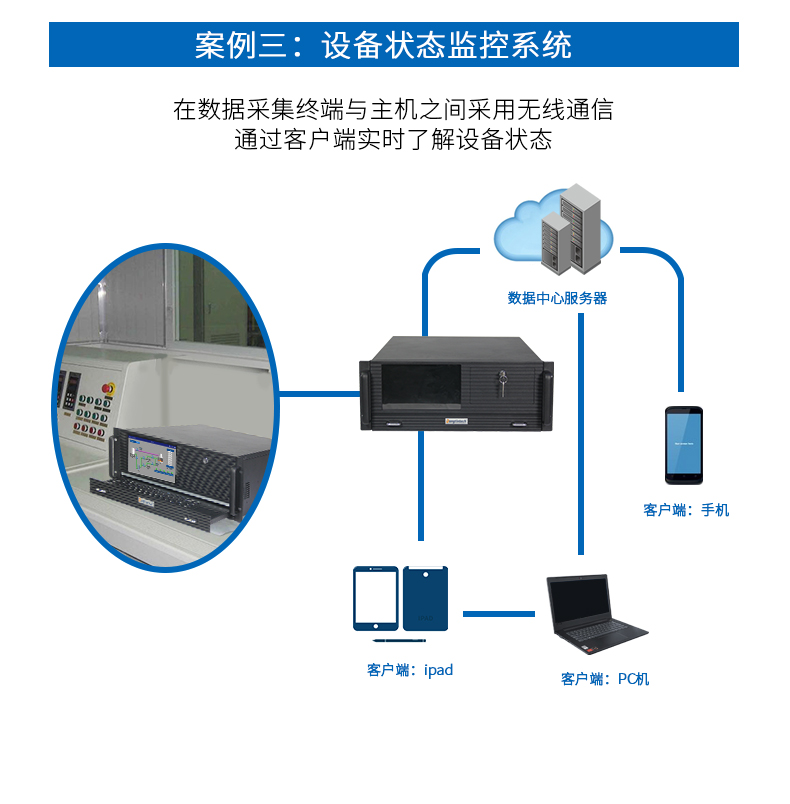 案例三：设备状态监控系统

在数据采集终端与主机之间采用无线通信
通过客户端实时了解设备状态

数据中心服务器

客户端：手机

客户端：ipad

客户端：PC机