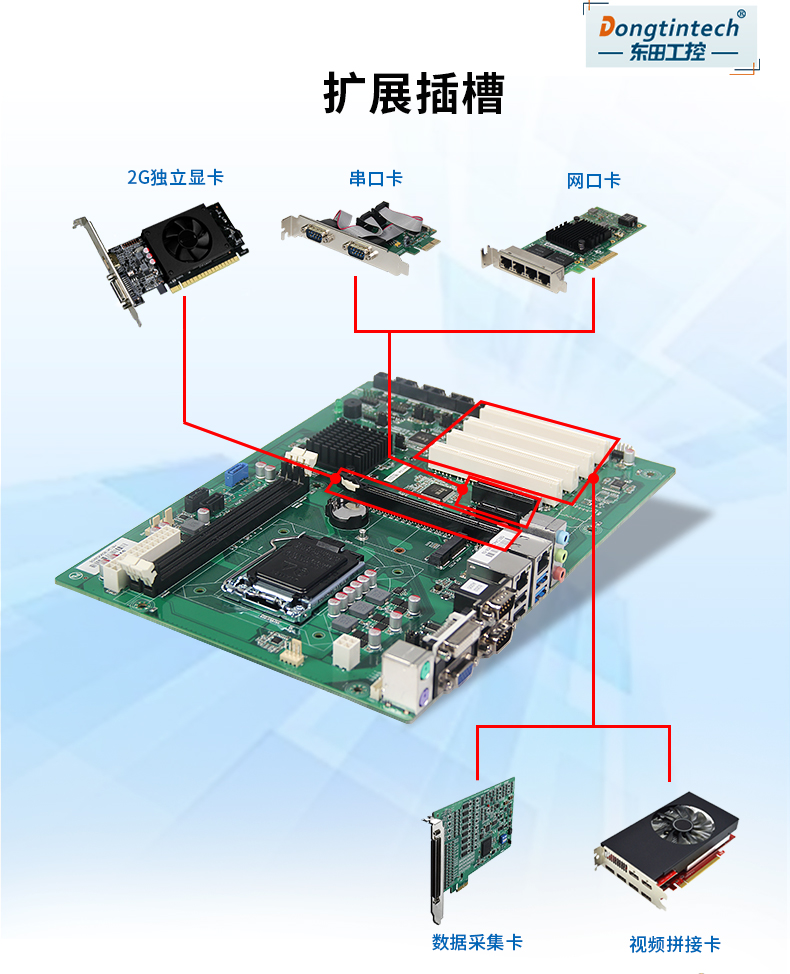 Dongtintech®
东田工控

扩展插槽

2G独立显卡

串口卡

网口卡

数据采集卡

视频拼接卡