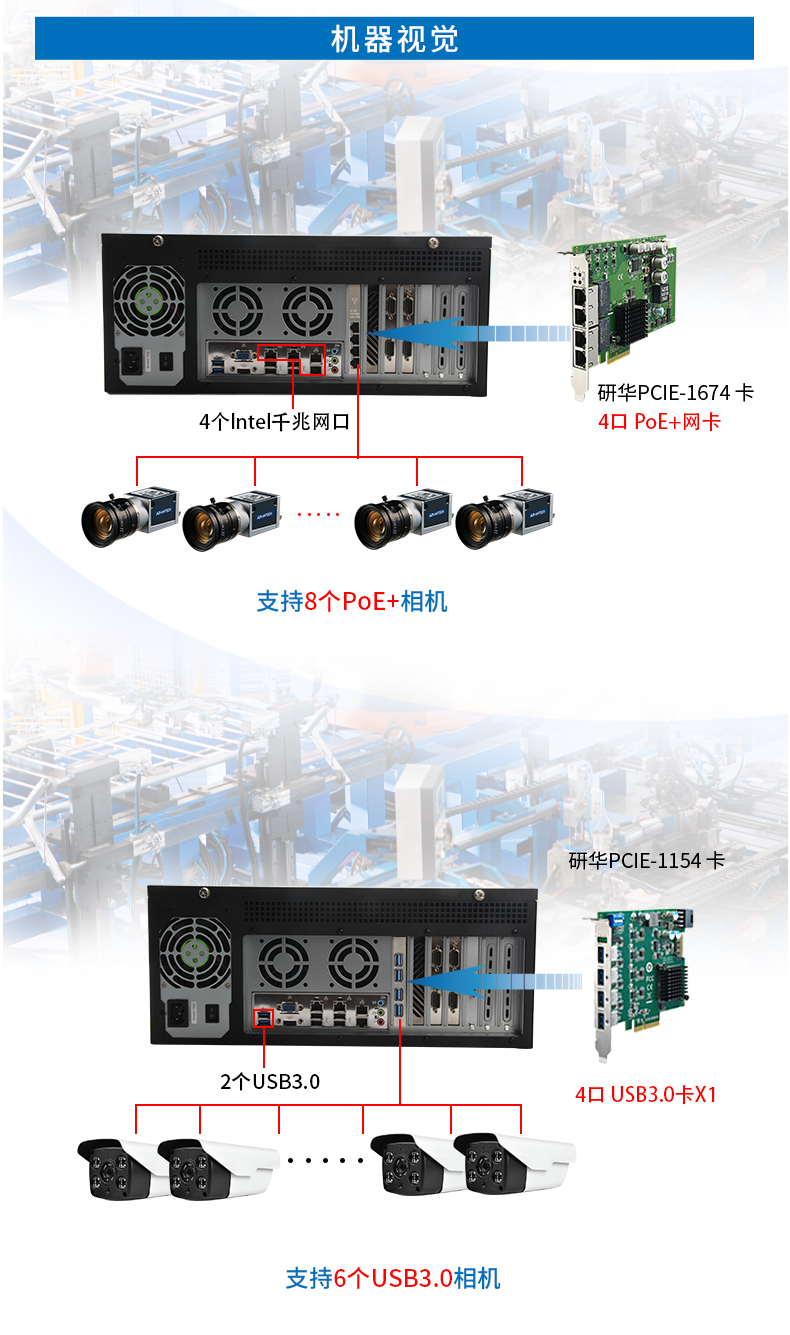 机器视觉

研华PCIE-1674 卡
4口 PoE+网卡

4个Intel千兆网口

.....

支持8个PoE+相机

研华PCIE-1154 卡

2个USB3.0

4口 USB3.0卡X1

.....

支持6个USB3.0相机