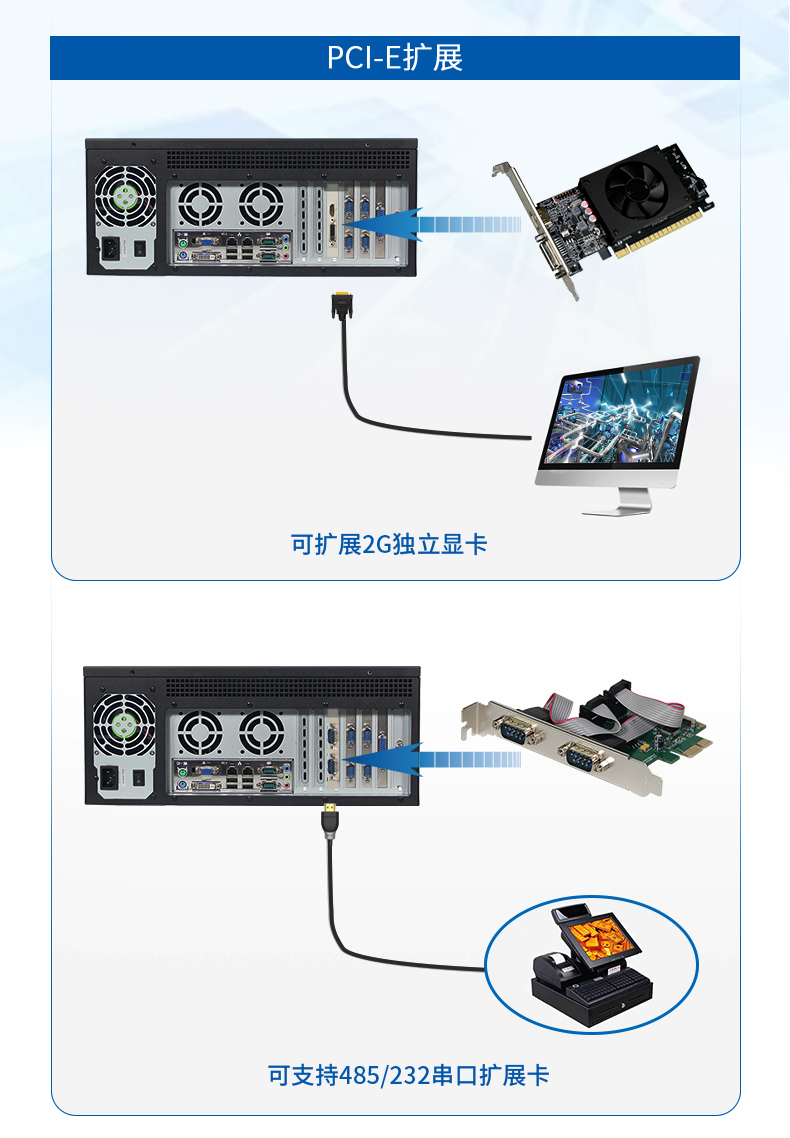 PCI-E扩展

可扩展2G独立显卡

可支持485/232串口扩展卡