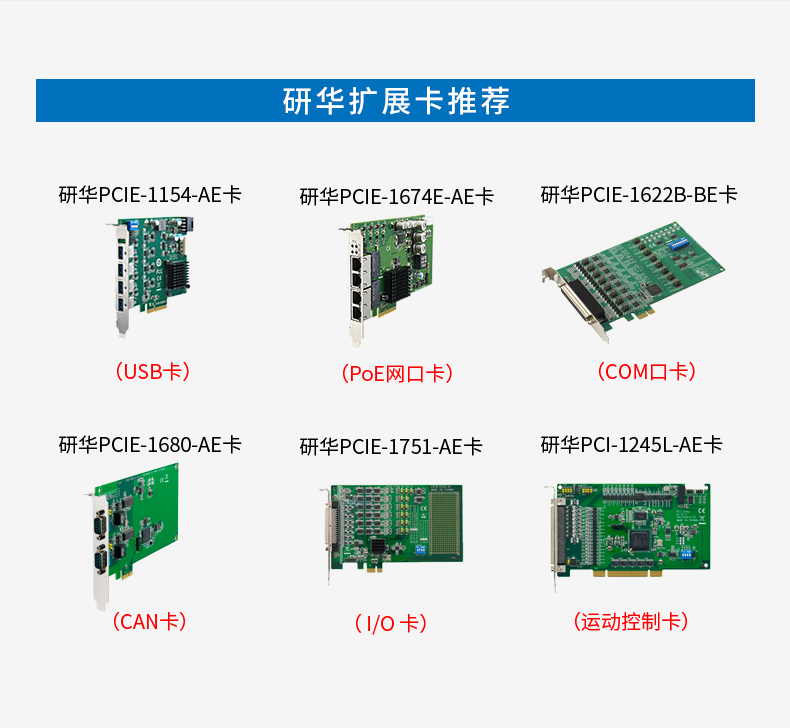 研华扩展卡推荐

研华PCIE-1154-AE卡

（USB卡）

研华PCIE-1674E-AE卡

（PoE网口卡）

研华PCIE-1622B-BE卡

（COM口卡）

研华PCIE-1680-AE卡

（CAN卡）

研华PCIE-1751-AE卡

（I/O 卡）

研华PCI-1245L-AE卡

（运动控制卡）