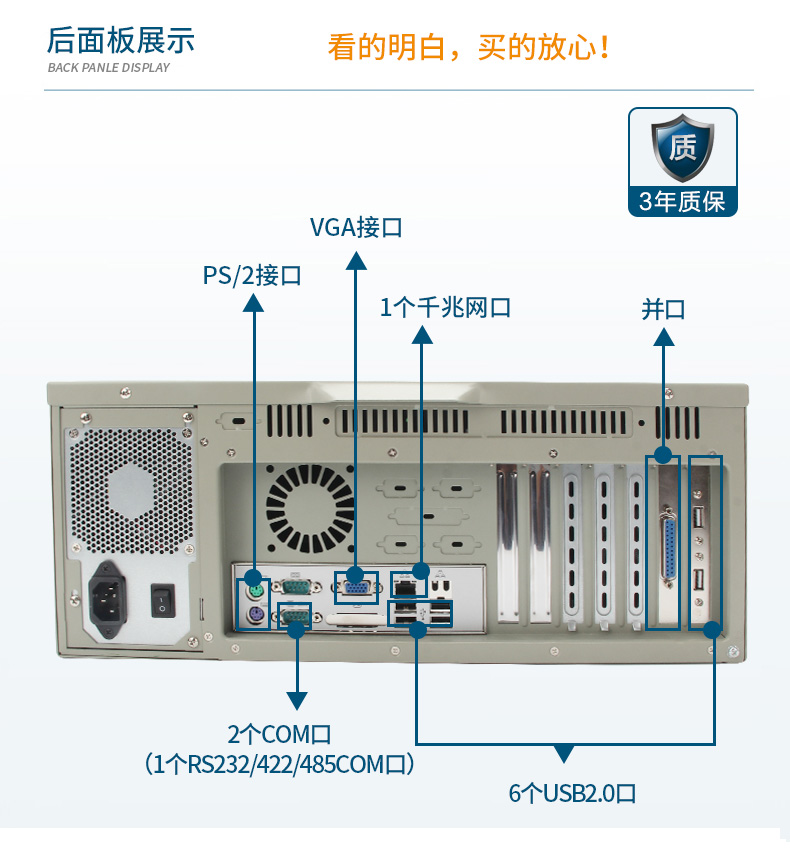 后面板展示
BACK PANLE DISPLAY

看的明白，买的放心！

质
3年质保

VGA接口

PS/2接口

1个千兆网口

并口

2个COM口
（1个RS232/422/485COM口）

6个USB2.0口