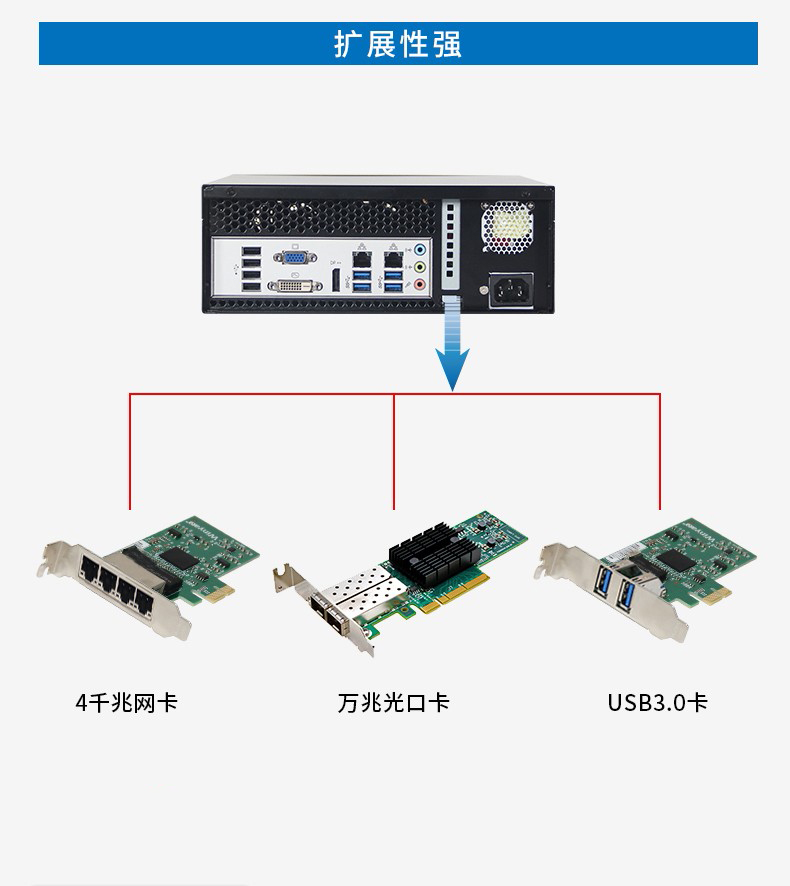 扩展性强

4千兆网卡

万兆光口卡

USB3.0卡