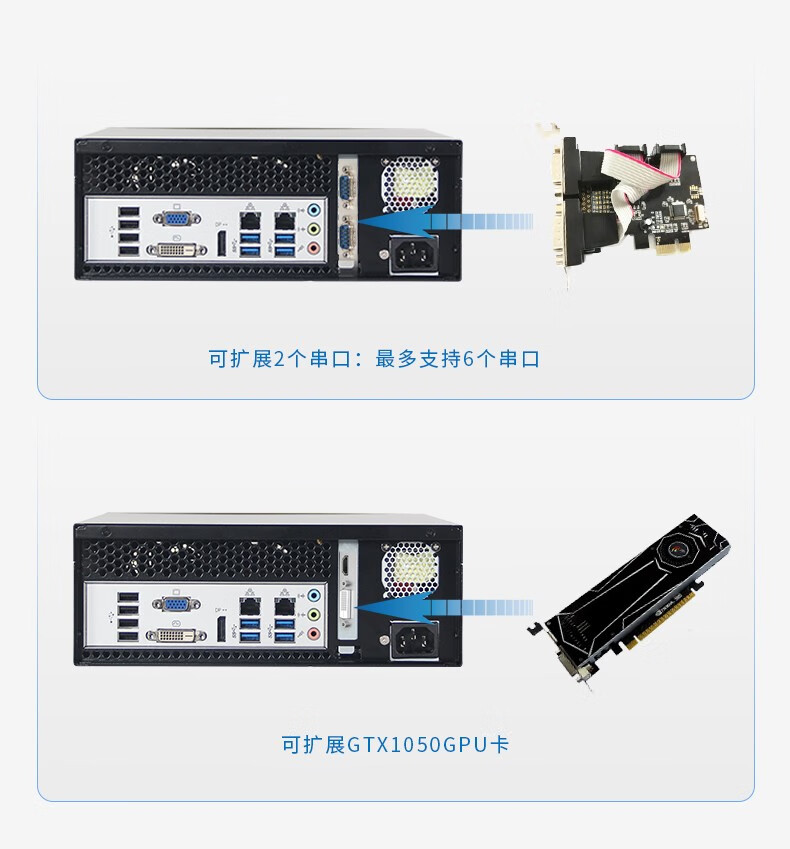 可扩展2个串口：最多支持6个串口

可扩展GTX1050GPU卡