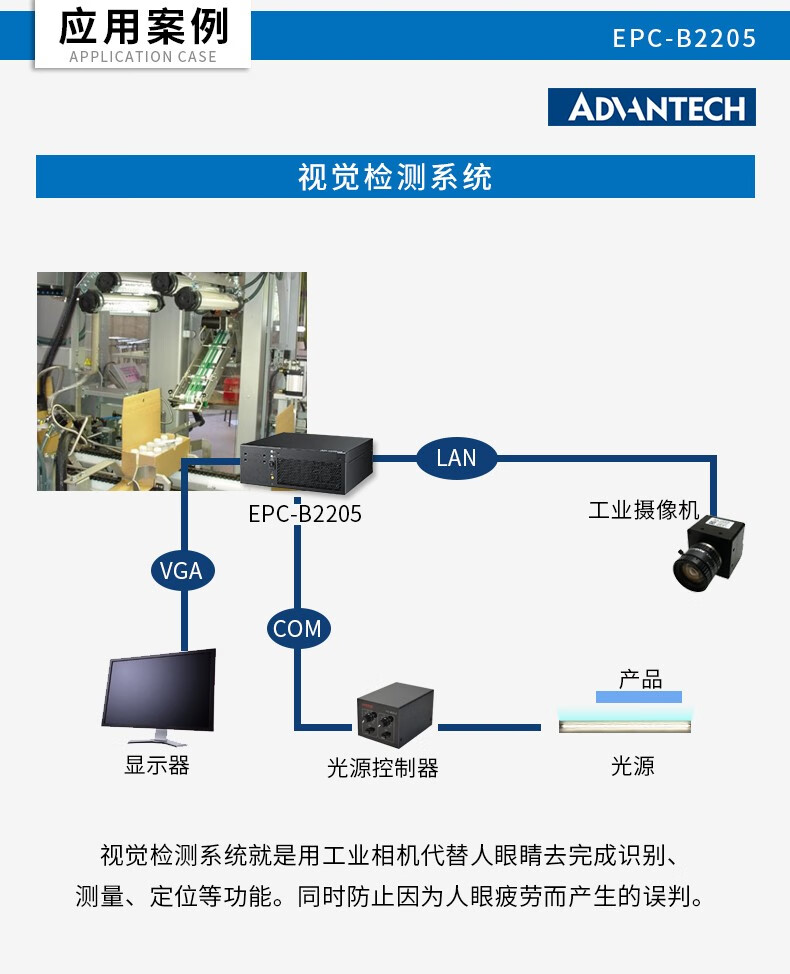 应用案例
APPLICATION CASE

EPC-B2205

ADVANTECH

视觉检测系统

LAN

EPC-B2205

工业摄像机

VGA

COM

产品

显示器

光源控制器

光源

视觉检测系统就是用工业相机代替人眼睛去完成识别、测量、定位等功能。同时防止因为人眼疲劳而产生的误判。