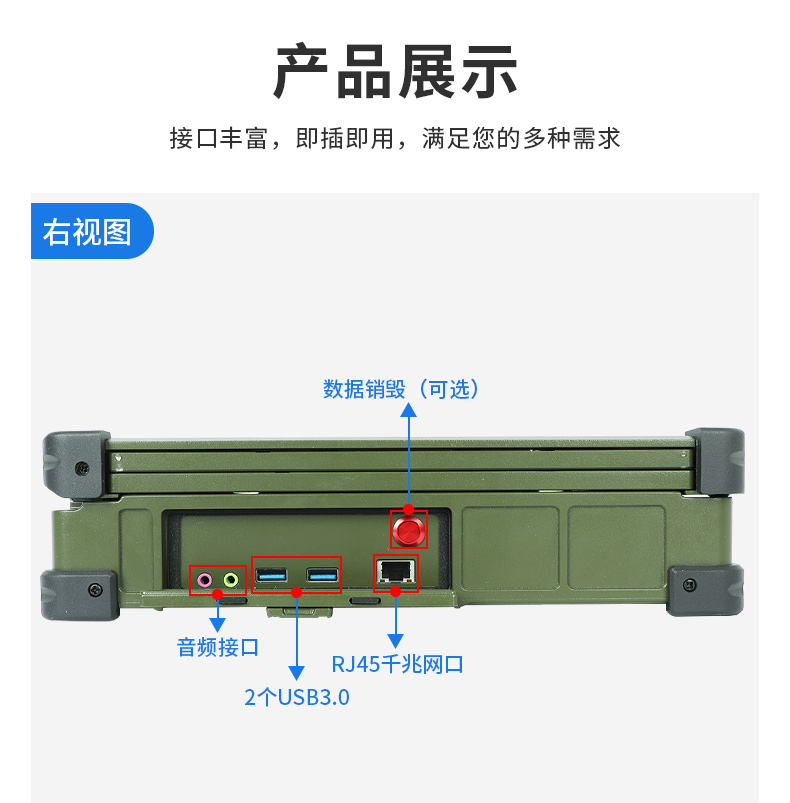 产品展示

接口丰富，即插即用，满足您的多种需求

右视图

数据销毁（可选）

音频接口

2个USB3.0

RJ45千兆网口