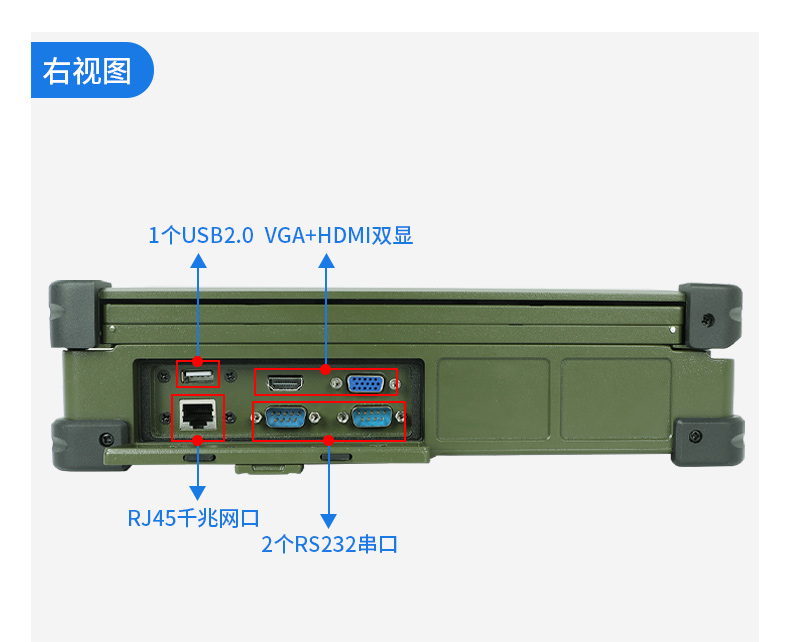 右视图

1个USB2.0 VGA+HDMI双显

RJ45千兆网口

2个RS232串口